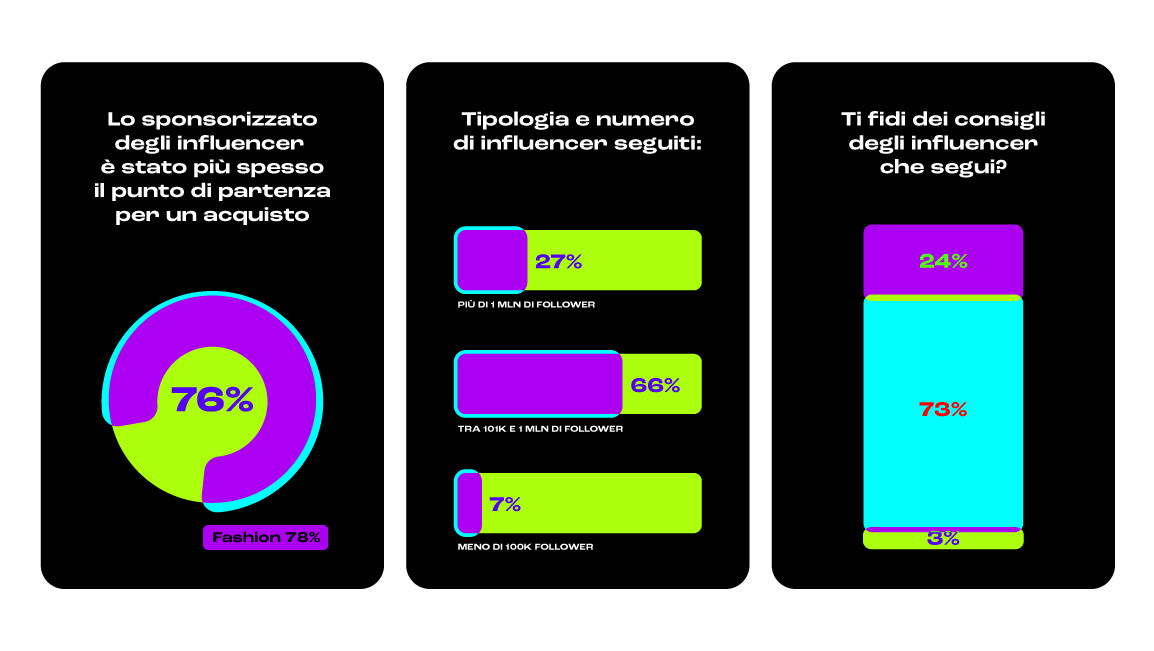 Lo sponsorizzato degli influencer è stato più spesso il punto di partenza per un acquisto

76%

Fashion 78%

Tipologia e numero di influencer seguiti:

27%

PIÙ DI 1 MLN DI FOLLOWER

66%

TRA 101K E 1 MLN DI FOLLOWER

7%

MENO DI 100K FOLLOWER

Ti fidi dei consigli degli influencer che segui?

24%

73%

3%